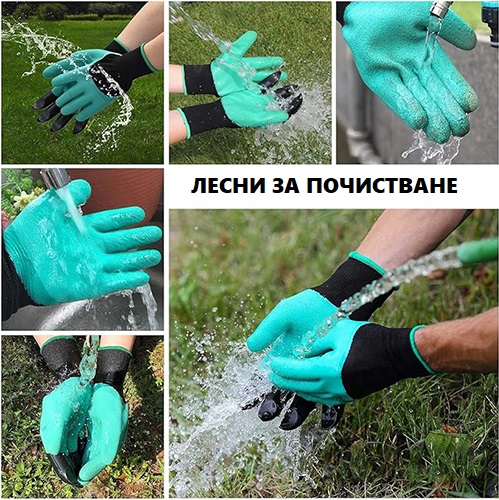 ЛЕСНИ ЗА ПОЧИСТВАНЕ