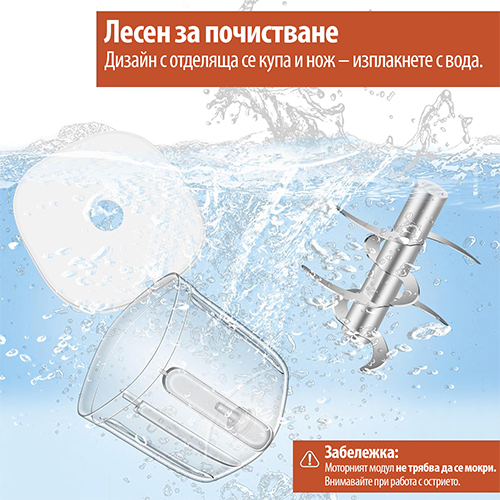 Лесен за почистване
Дизайн с отделяща се купа и нож – изплакнете с вода.

Забележка:
Моторният модул не трябва да се мокри.
Внимавайте при работа с острието.